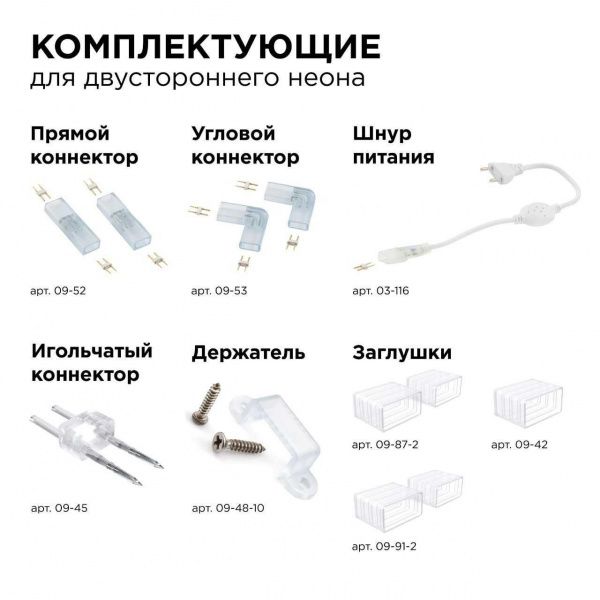 КОМПЛЕКТУЮЩИЕ
для двустороннего неона

Прямой коннектор

арт. 09-52

Угловой коннектор

арт. 09-53

Шнур питания

арт. 03-116

Игольчатый коннектор

арт. 09-45

Держатель

арт. 09-48-10

Заглушки

арт. 09-87-2

арт. 09-42

арт. 09-91-2